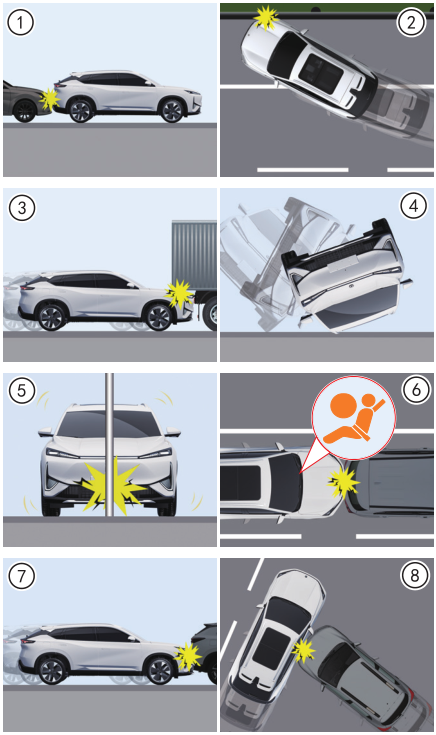 1
2
3
4
5
6
7
8